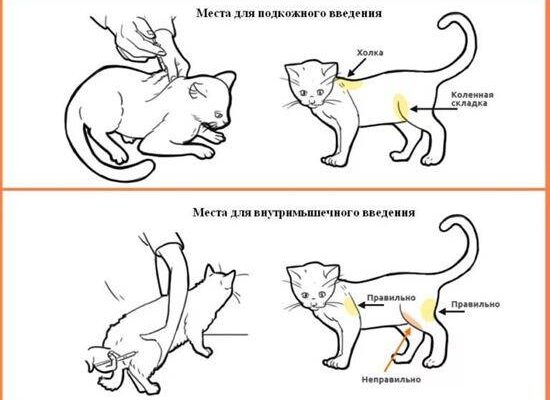 Места для подкожного введения

Холка

Коленная складка

Места для внутримышечного введения

Правильно

Правильно

Неправильно