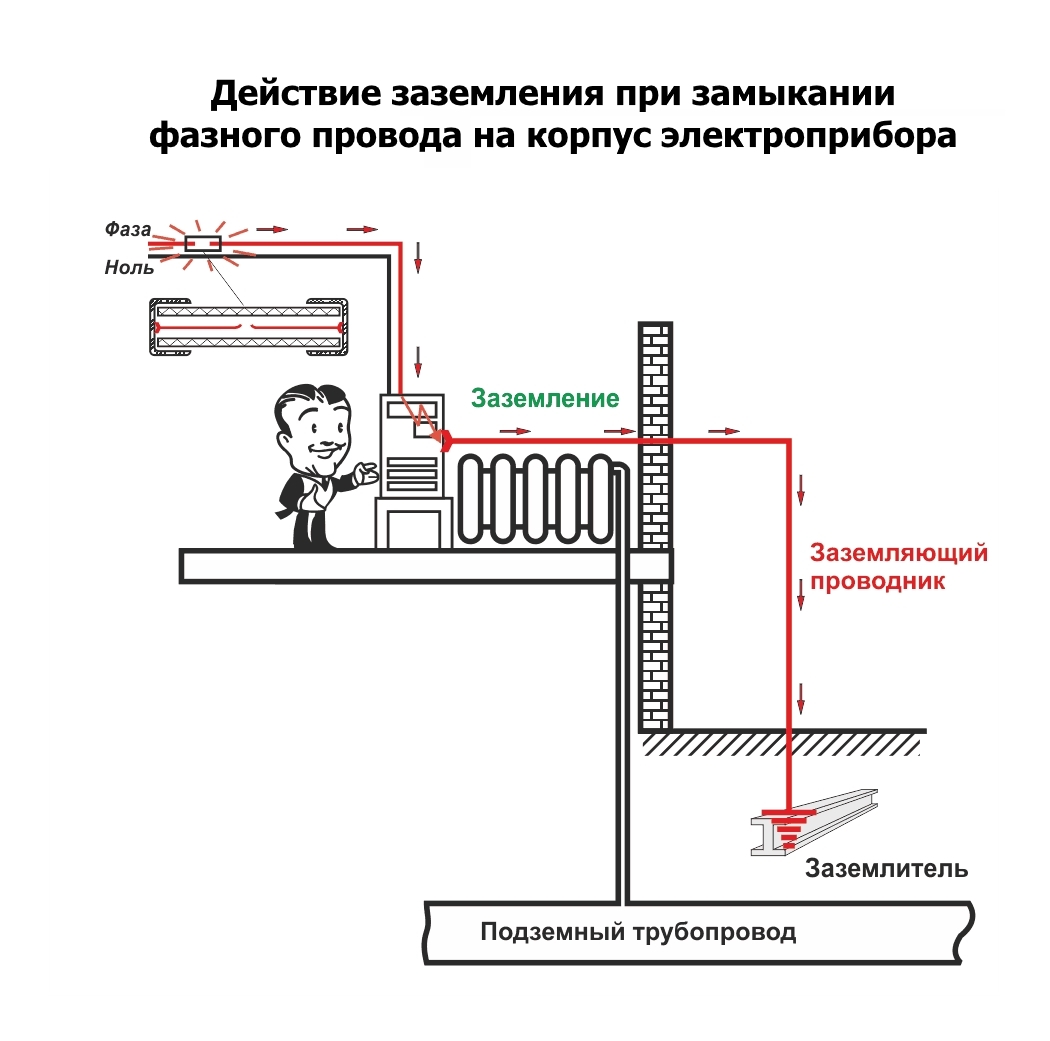 Действие заземления при замыкании фазного провода на корпус электроприбора

Фаза
Ноль

Заземление

Заземляющий проводник

Заземлитель

Подземный трубопровод