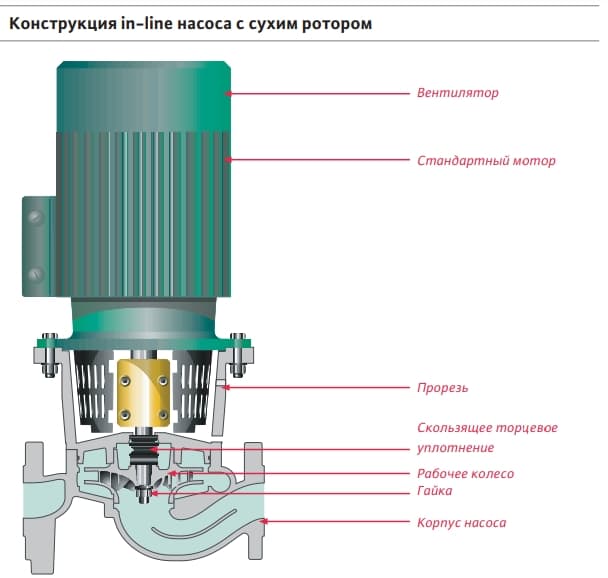 Конструкция in-line насоса с сухим ротором

Вентилятор

Стандартный мотор

Прорезь

Скользящее торцевое уплотнение

Рабочее колесо

Гайка

Корпус насоса