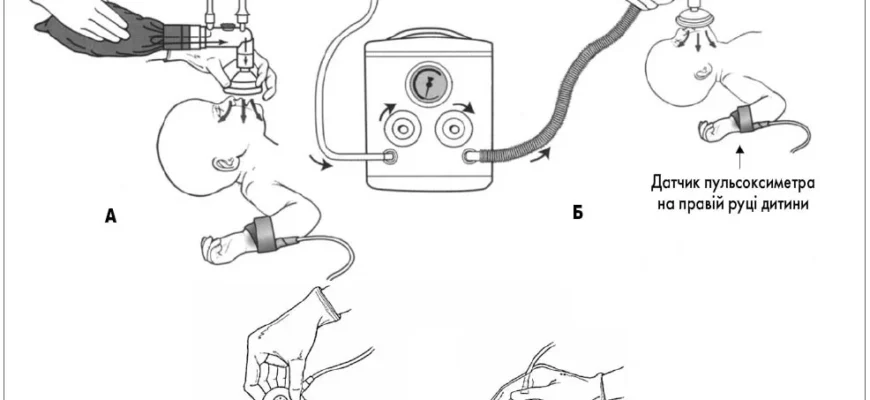 А

Б

Датчик пульсоксиметра на правій руці дитини