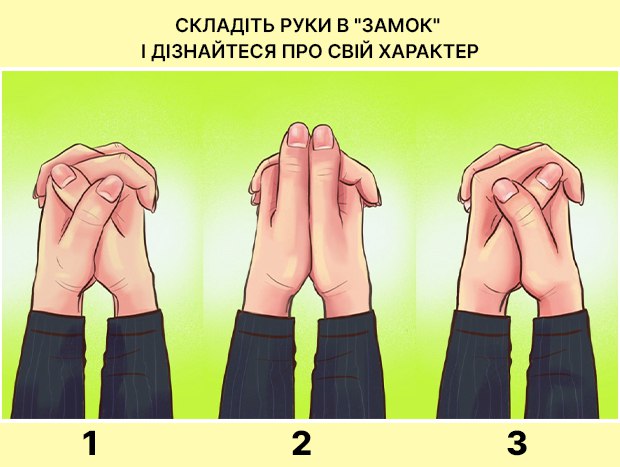 СКЛАДІТЬ РУКИ В "ЗАМОК"
І ДІЗНАЙТЕСЯ ПРО СВІЙ ХАРАКТЕР

1
2
3