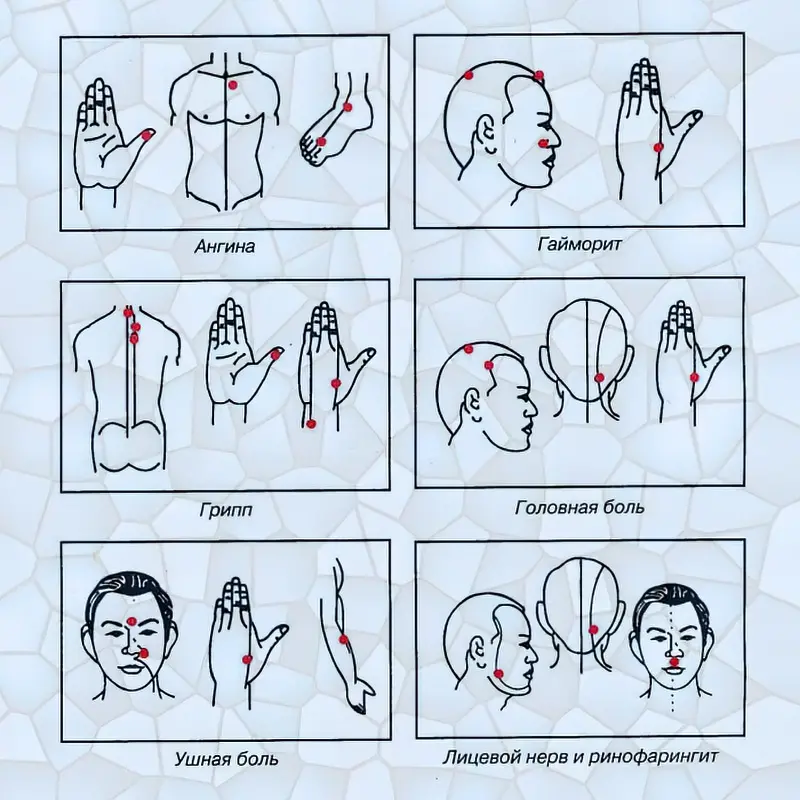 Ангина

Гайморит

Грипп

Головная боль

Ушная боль

Лицевой нерв и ринофарингит