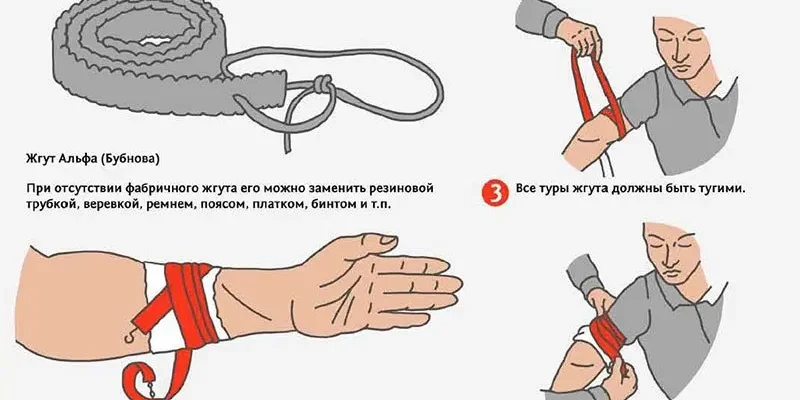 Жгут Альфа (Бубнова)

При отсутствии фабричного жгута его можно заменить резиновой трубкой, веревкой, ремнем, поясом, платком, бинтом и т.п.

3 Все туры жгута должны быть тугими.