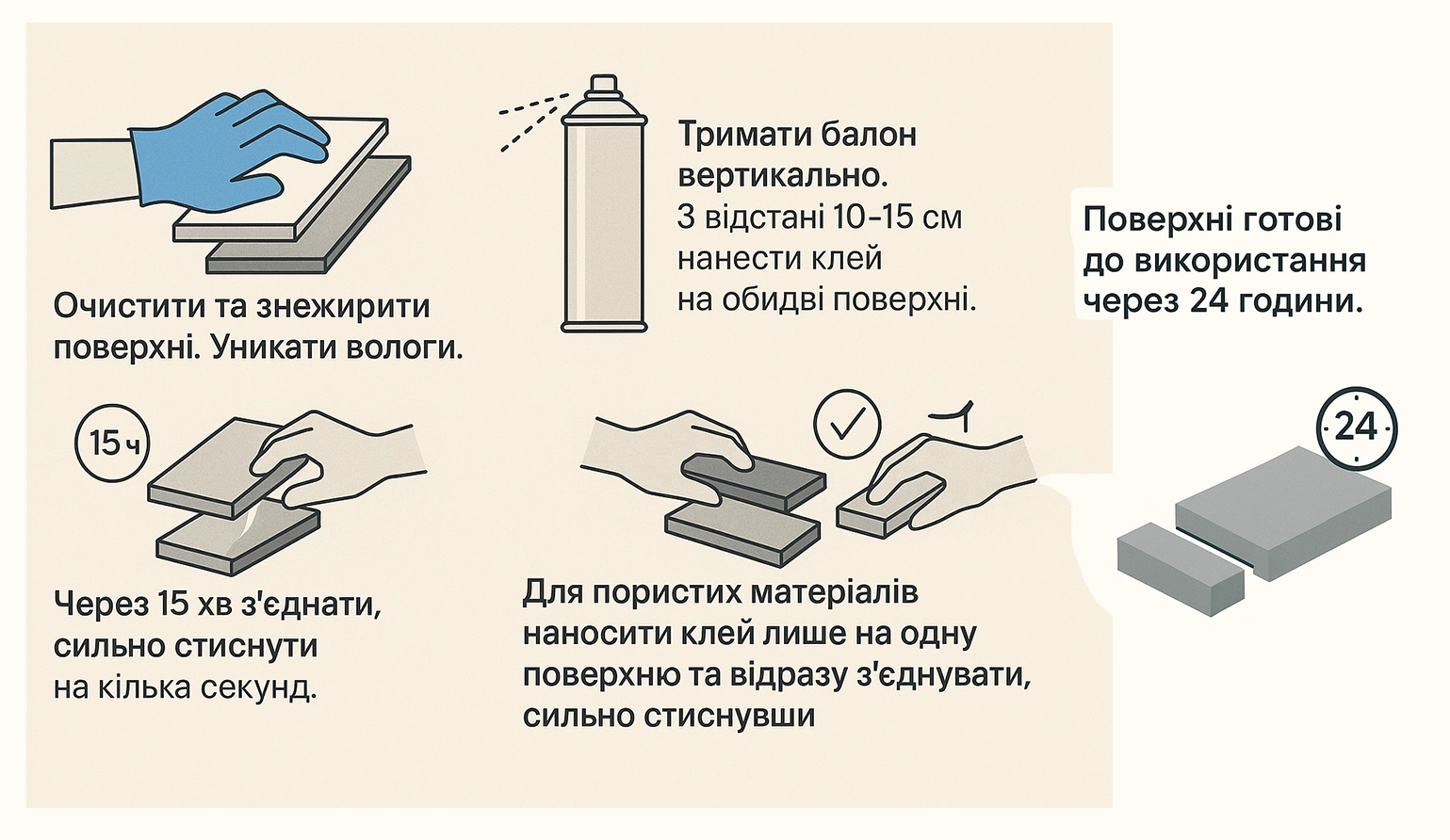 Очистити та знежирити поверхні. Уникати вологи.

Тримати балон вертикально. З відстані 10-15 см нанести клей на обидві поверхні.

Поверхні готові до використання через 24 години.

15 ч

Через 15 хв з'єднати, сильно стиснути на кілька секунд.

Для пористих матеріалів наносити клей лише на одну поверхню та відразу з'єднувати, сильно стиснувши

24