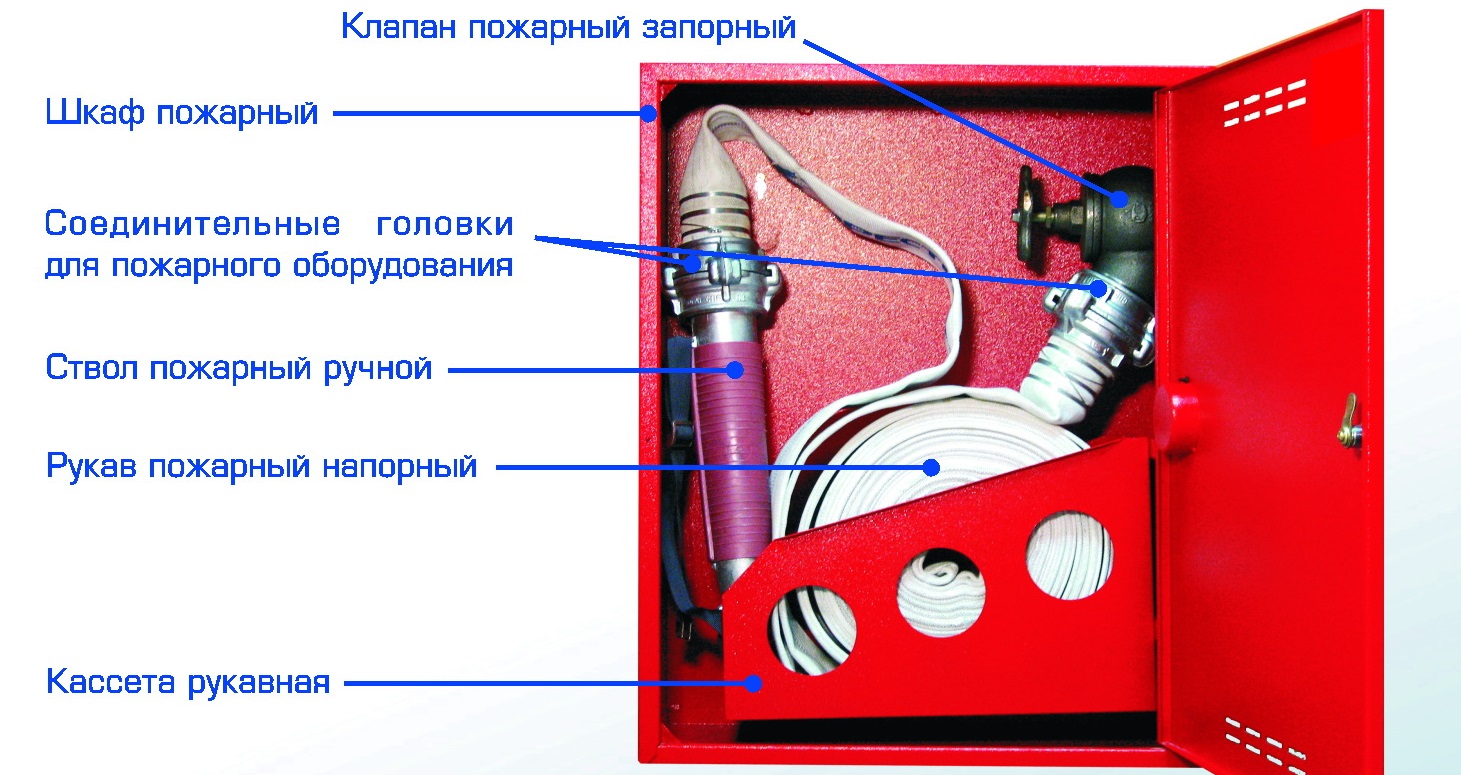 Клапан пожарный запорный

Шкаф пожарный

Соединительные головки для пожарного оборудования

Ствол пожарный ручной

Рукав пожарный напорный

Кассета рукавная