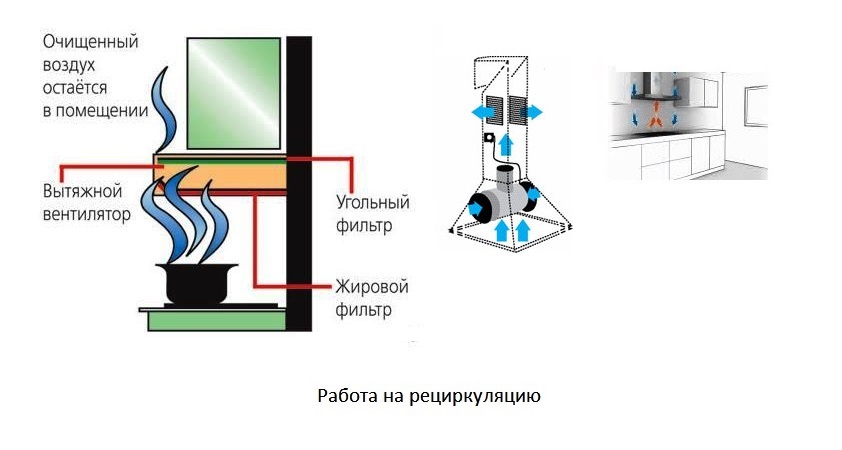 Очищенный воздух остаётся в помещении

Вытяжной вентилятор

Угольный фильтр

Жировой фильтр

Работа на рециркуляцию