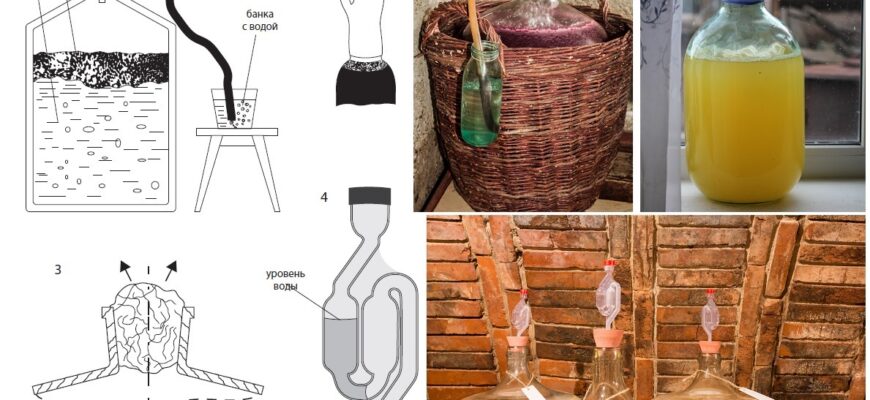 банка
с водой

4

3

уровень
воды